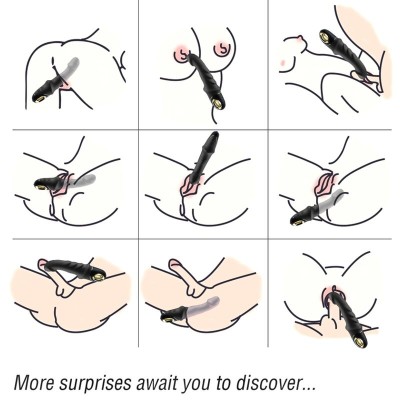 More surprises await you to discover...