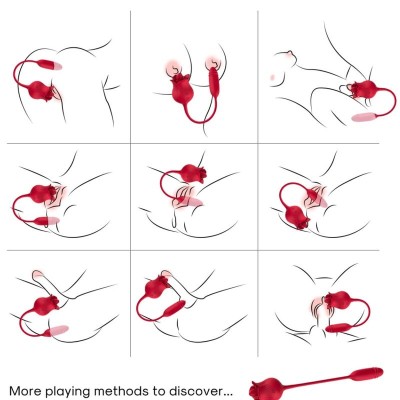 More playing methods to discover...