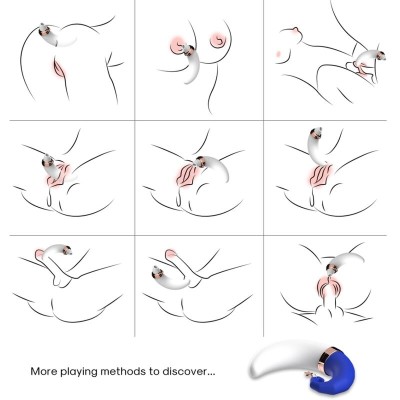 More playing methods to discover...