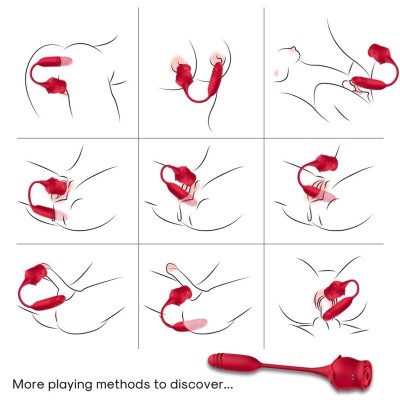 More playing methods to discover...