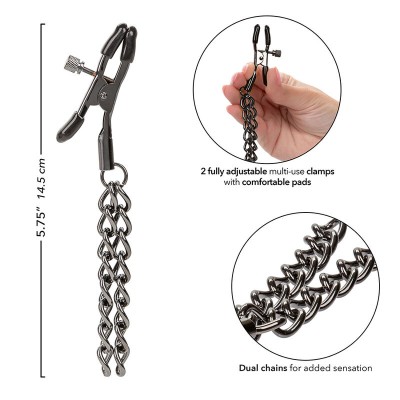 5.75" 14.5 cm

2 fully adjustable multi-use clamps with comfortable pads

Dual chains for added sensation